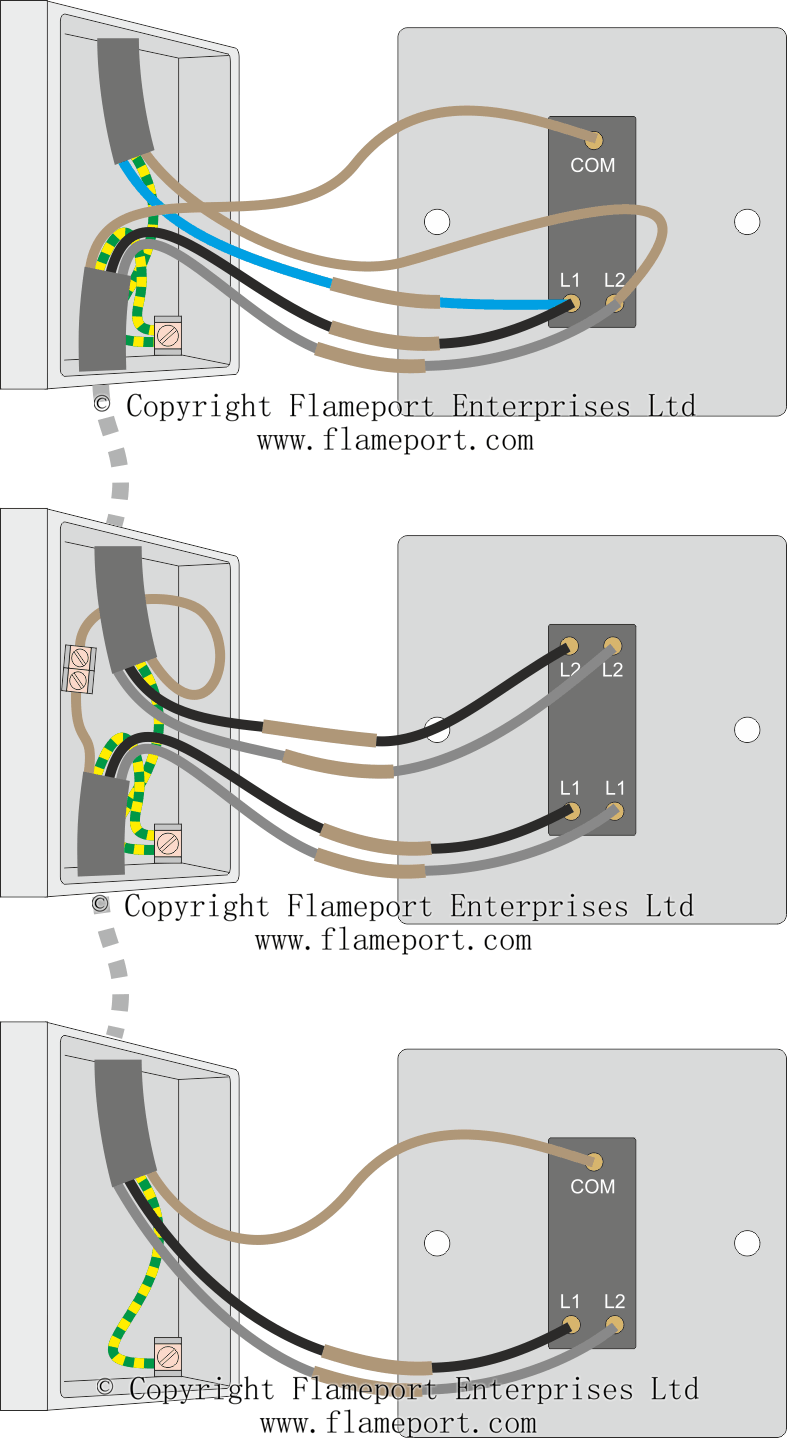 COM

L1 L2

© Copyright Flameport Enterprises Ltd
www.flameport.com

L2 L2

L1 L1

© Copyright Flameport Enterprises Ltd
www.flameport.com

COM

L1 L2

© Copyright Flameport Enterprises Ltd
www.flameport.com